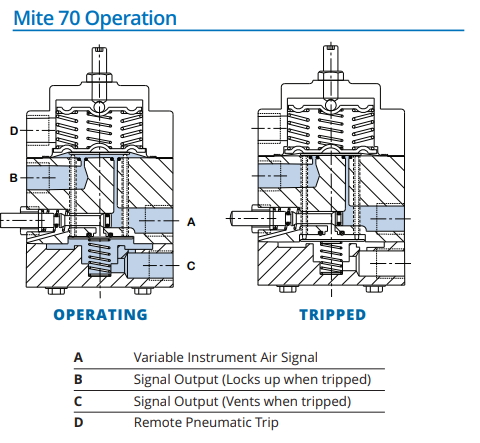 Mite 70 Operation

D

B

A

C

OPERATING

TRIPPED

| A | Variable Instrument Air Signal |
|---|---|
| B | Signal Output (Locks up when tripped) |
| C | Signal Output (Vents when tripped) |
| D | Remote Pneumatic Trip |